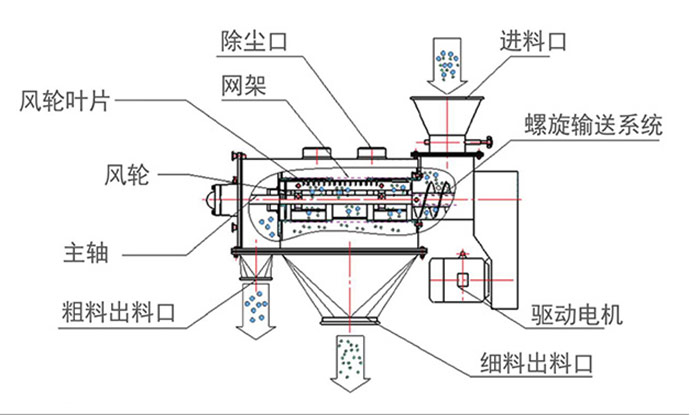 除尘口
进料口
网架
风轮叶片
螺旋输送系统
风轮
主轴
粗料出料口
驱动电机
细料出料口